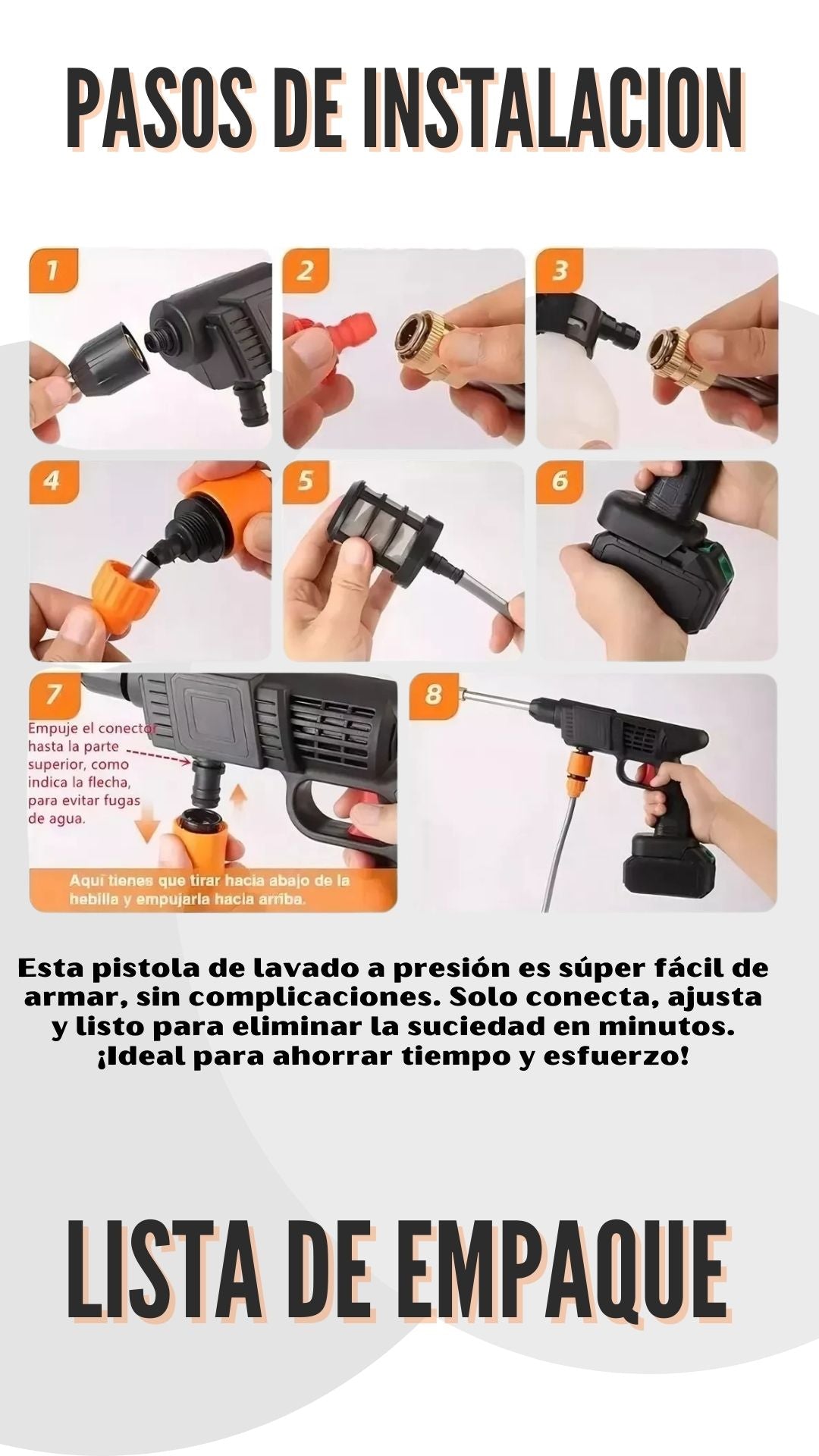 PASOS DE INSTALACION

1

2

3

4

5

6

7

Empuje el conector hasta la parte superior, como indica la flecha, para evitar fugas de agua.

Aquí tienes que tirar hacia abajo de la hebilla y empujarla hacia arriba.

8

Esta pistola de lavado a presión es súper fácil de armar, sin complicaciones. Solo conecta, ajusta y listo para eliminar la suciedad en minutos. ¡Ideal para ahorrar tiempo y esfuerzo!

LISTA DE EMPAQUE